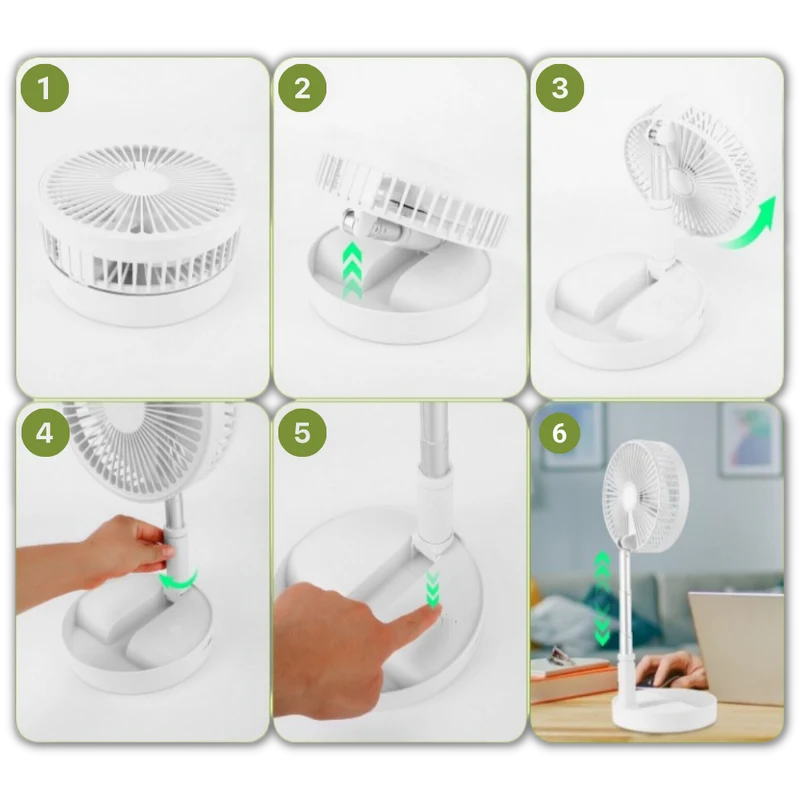 1

2

3

4

5

6