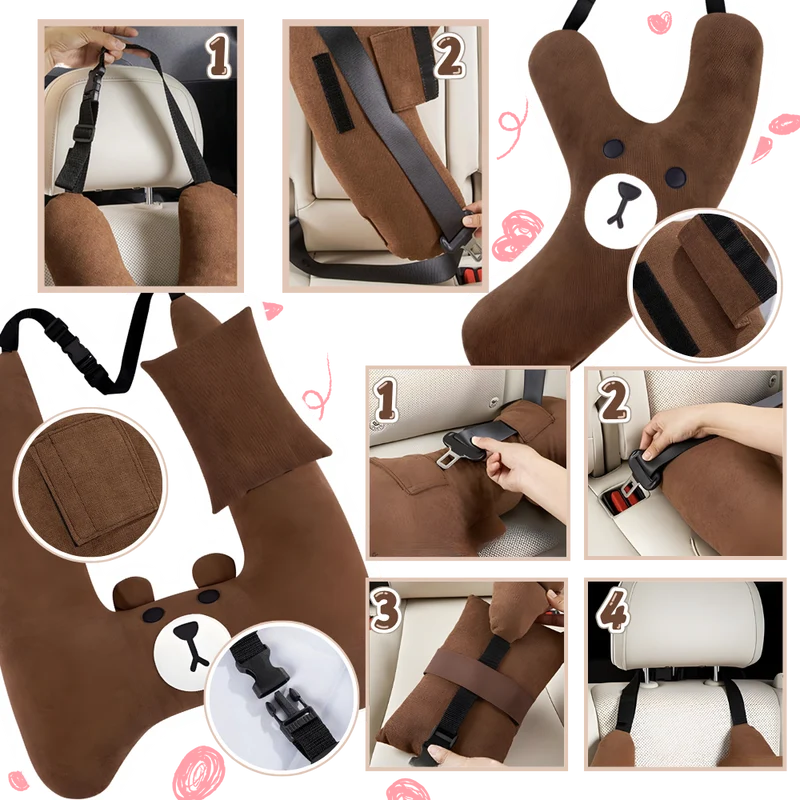 1

2

1

2

3

4